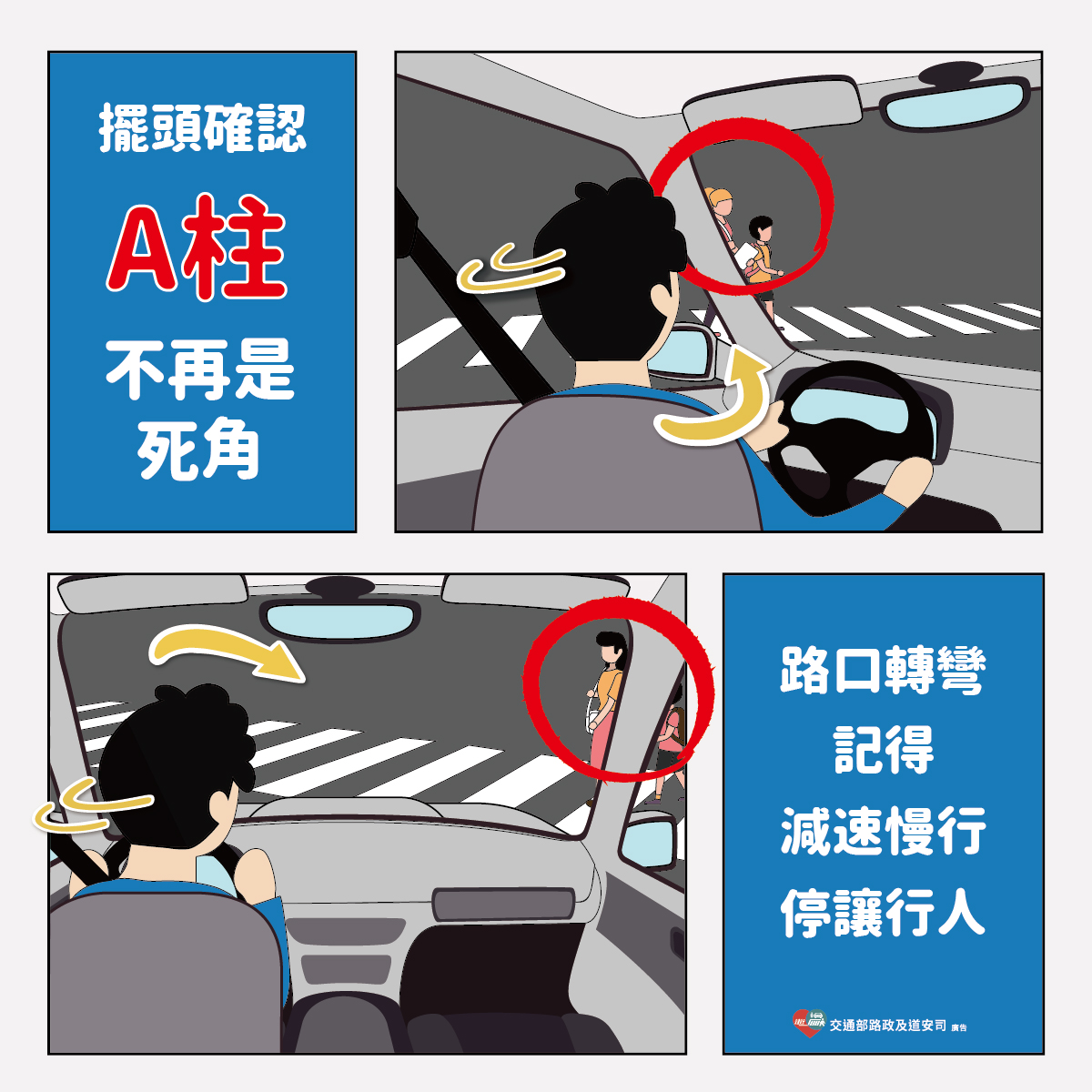 擺頭確認

A柱

不再是
死角

路口轉彎
記得
減速慢行
停讓行人

交通部路政及道安司 廣告